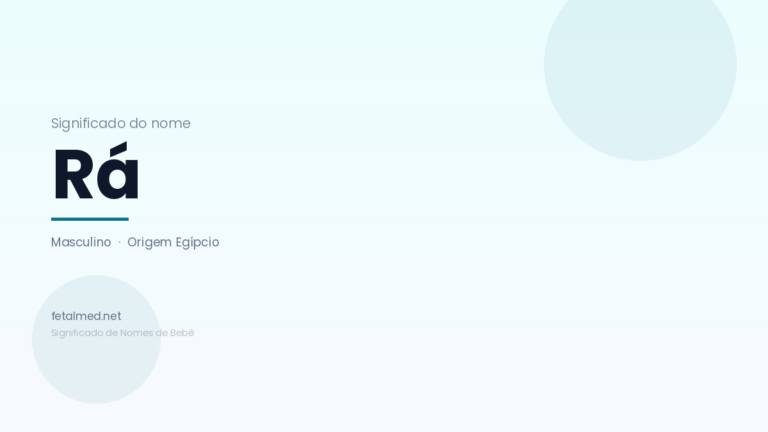 Significado do nome

Rá

Masculino · Origem Egípcio

fetalmed.net
Significado de Nomes de Bebê